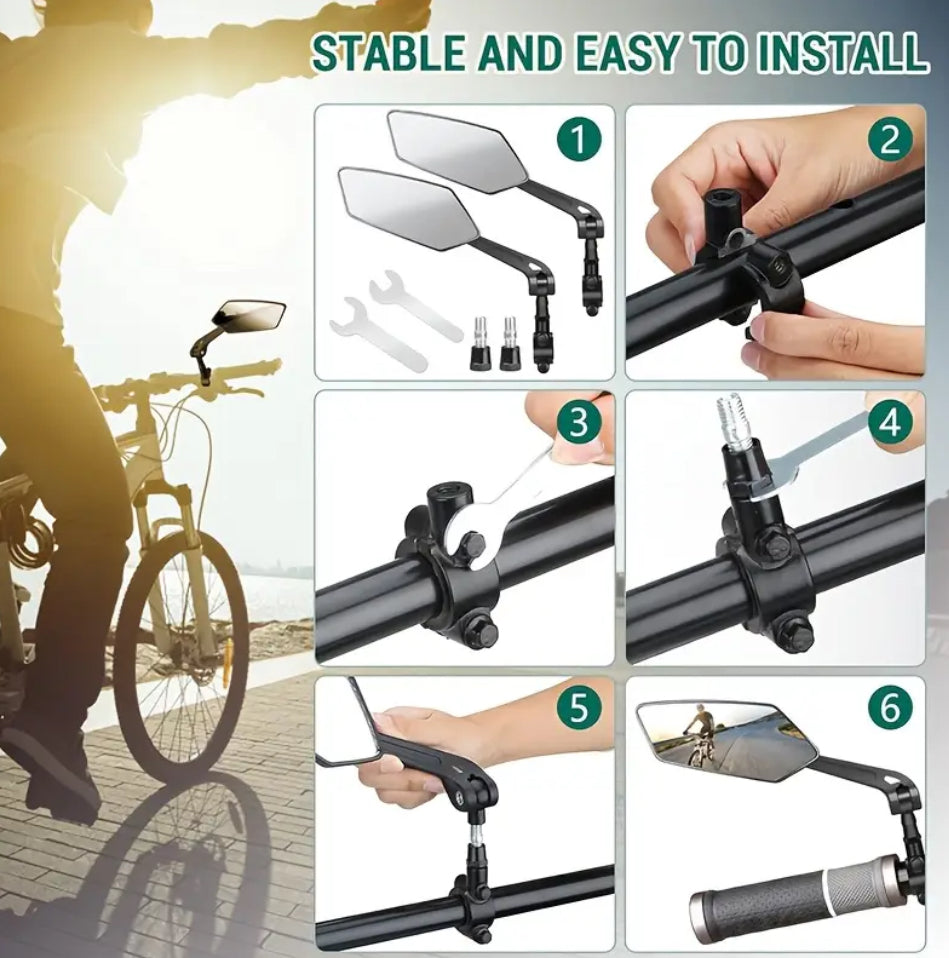 STABLE AND EASY TO INSTALL

1

2

3

4

5

6